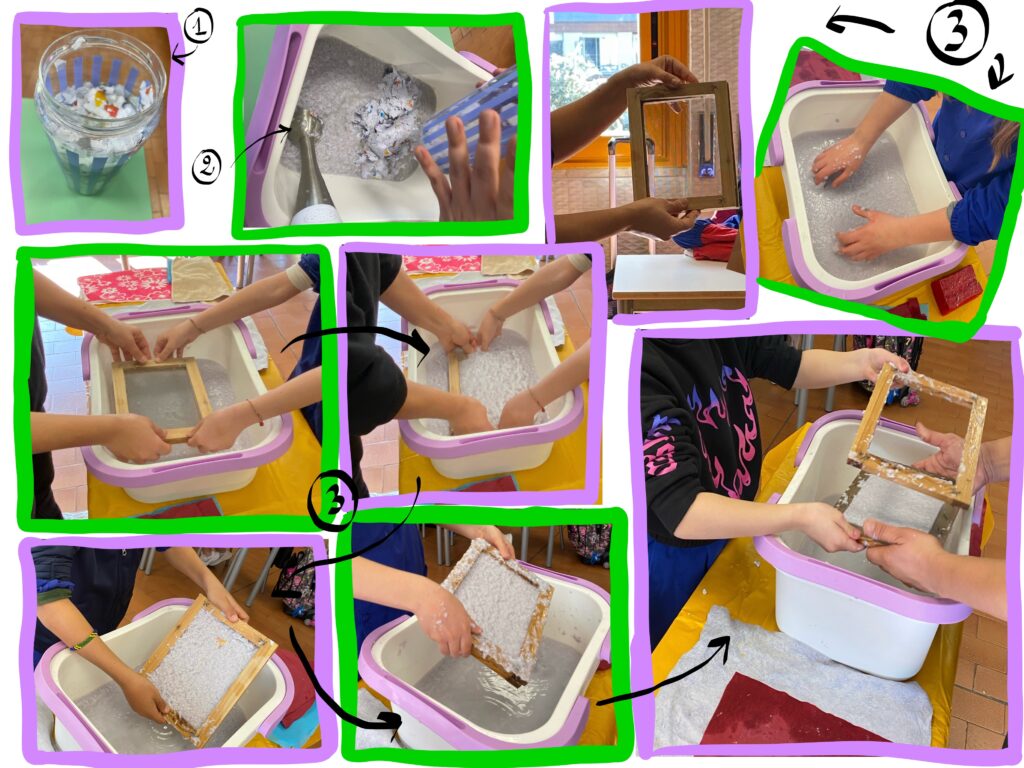 ①

②

③

③